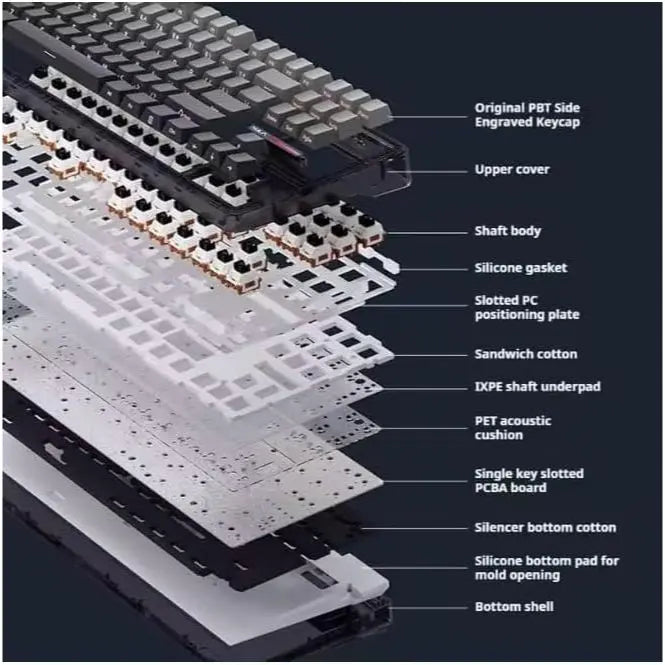 Original PBT Side Engraved Keycap

Upper cover

Shaft body

Silicone gasket

Slotted PC positioning plate

Sandwich cotton

IXPE shaft underpad

PET acoustic cushion

Single key slotted PCBA board

Silencer bottom cotton

Silicone bottom pad for mold opening

Bottom shell